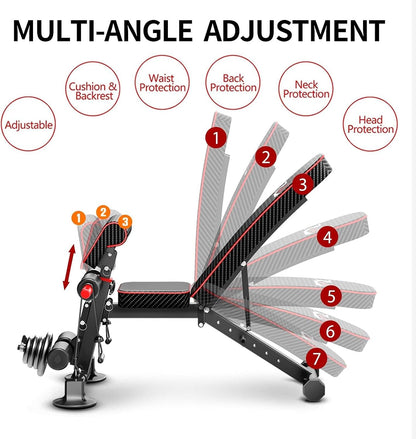 MULTI-ANGLE ADJUSTMENT

Adjustable

Cushion & Backrest

Waist Protection

Back Protection

Neck Protection

Head Protection

1
2
3
4
5
6
7

1
2
3