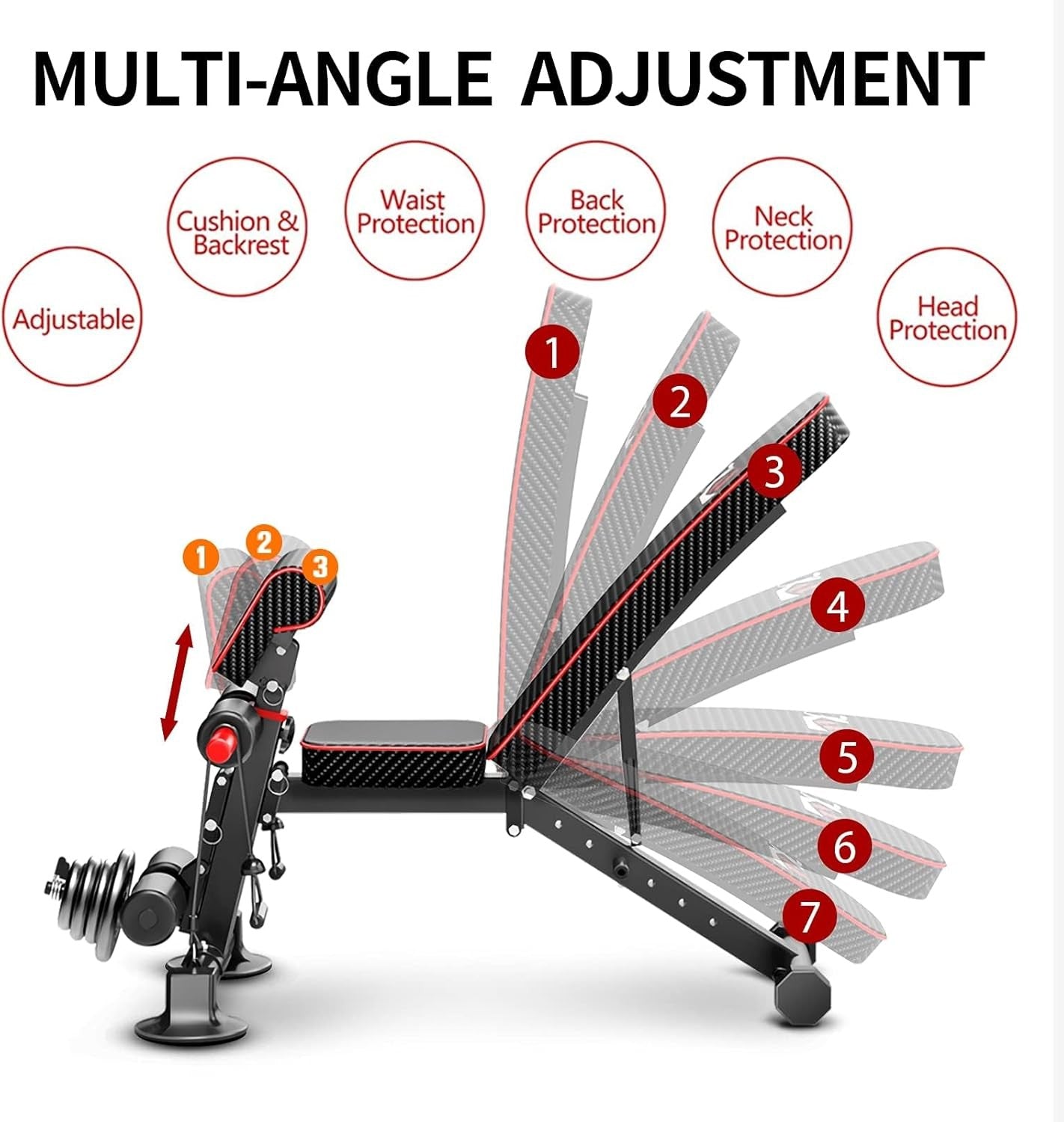 MULTI-ANGLE ADJUSTMENT

Adjustable

Cushion & Backrest

Waist Protection

Back Protection

Neck Protection

Head Protection

1

2

3

1

2

3

4

5

6

7